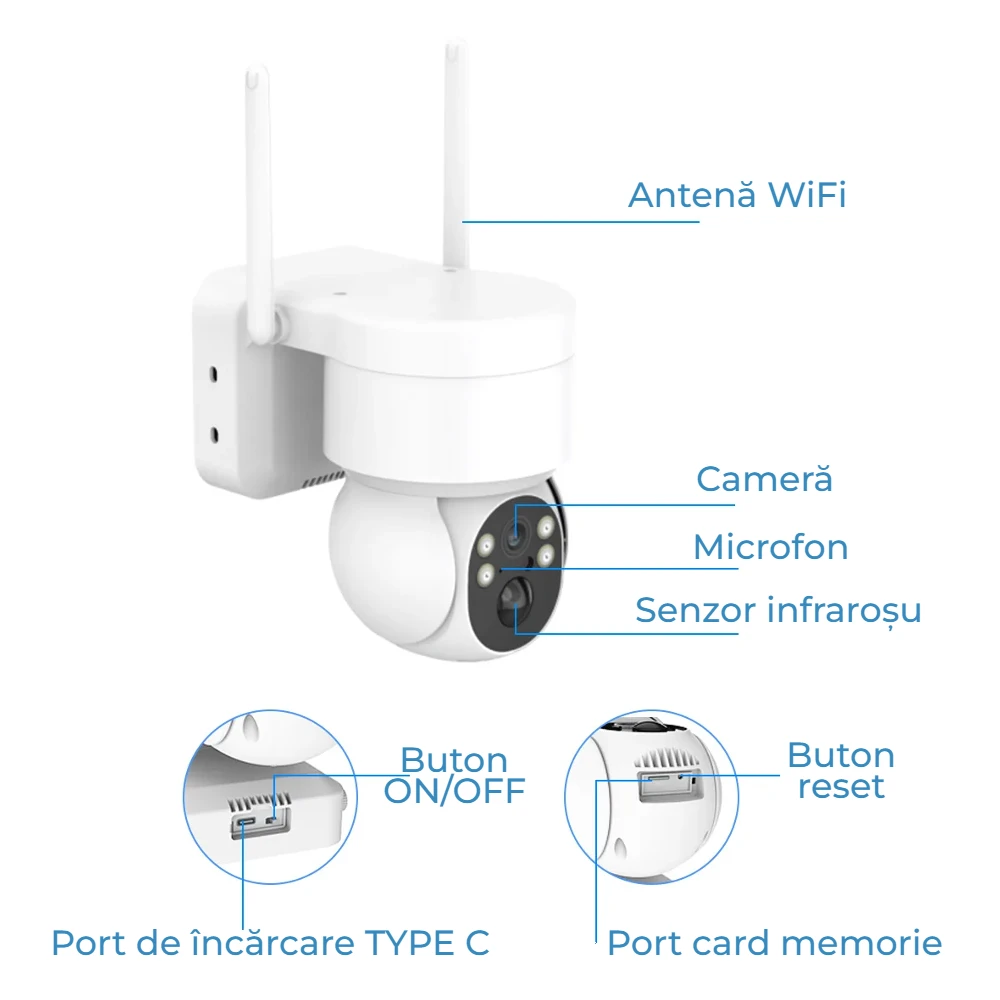 Antenă WiFi

Cameră

Microfon

Senzor infraroșu

Buton ON/OFF

Buton reset

Port de încărcare TYPE C

Port card memorie